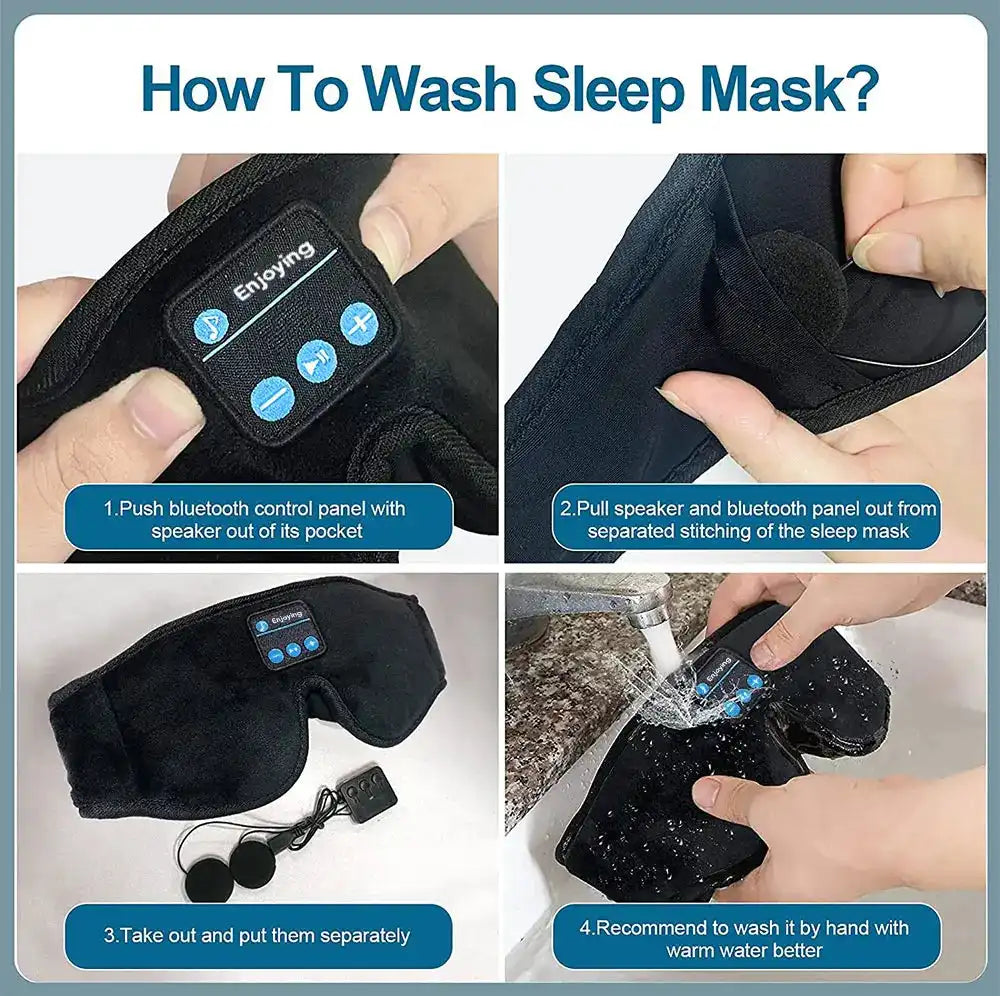 How To Wash Sleep Mask?

Enjoying

1.Push bluetooth control panel with speaker out of its pocket

2.Pull speaker and bluetooth panel out from separated stitching of the sleep mask

Enjoying

3.Take out and put them separately

Enjoying

4.Recommend to wash it by hand with warm water better