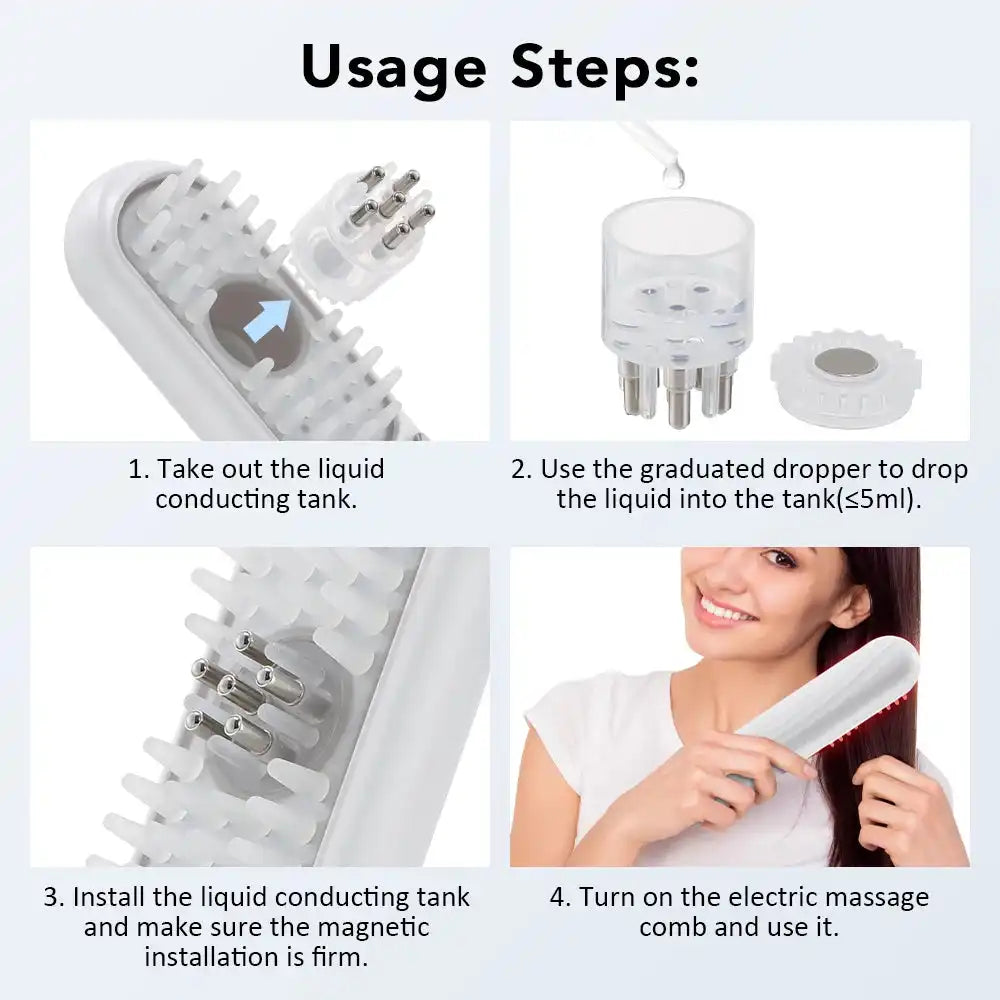 Usage Steps:

1. Take out the liquid conducting tank.

2. Use the graduated dropper to drop the liquid into the tank(≤5ml).

3. Install the liquid conducting tank and make sure the magnetic installation is firm.

4. Turn on the electric massage comb and use it.